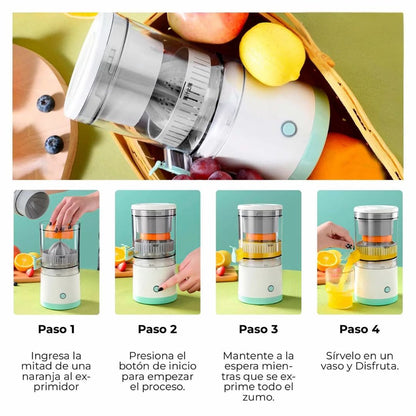 Paso 1

Ingresa la mitad de una naranja al exprimidor

Paso 2

Presiona el botón de inicio para empezar el proceso.

Paso 3

Mantente a la espera mientras que se exprime todo el zumo.

Paso 4

Sírvelo en un vaso y Disfruta.